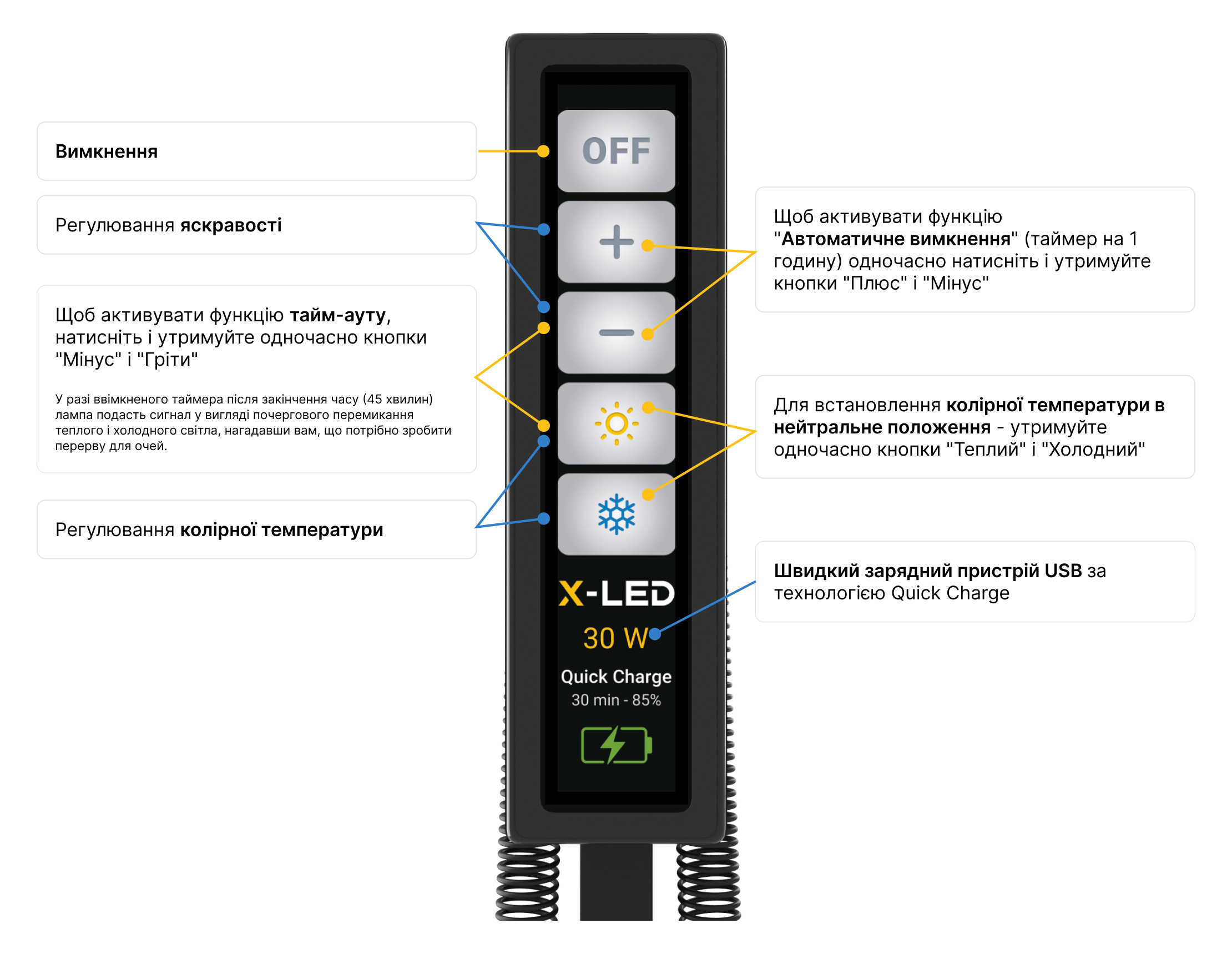 Вимкнення

Регулювання яскравості

Щоб активувати функцію тайм-ауту, натисніть і утримуйте одночасно кнопки "Мінус" і "Гріти"

У разі ввімкненого таймера після закінчення часу (45 хвилин) лампа подасть сигнал у вигляді почергового перемикання теплого і холодного світла, нагадавши вам, що потрібно зробити перерву для очей.

Регулювання колірної температури

OFF

+

−

X-LED

30 W

Quick Charge
30 min - 85%

Щоб активувати функцію "Автоматичне вимкнення" (таймер на 1 годину) одночасно натисніть і утримуйте кнопки "Плюс" і "Мінус"

Для встановлення колірної температури в нейтральне положення - утримуйте одночасно кнопки "Теплий" і "Холодний"

Швидкий зарядний пристрій USB за технологією Quick Charge